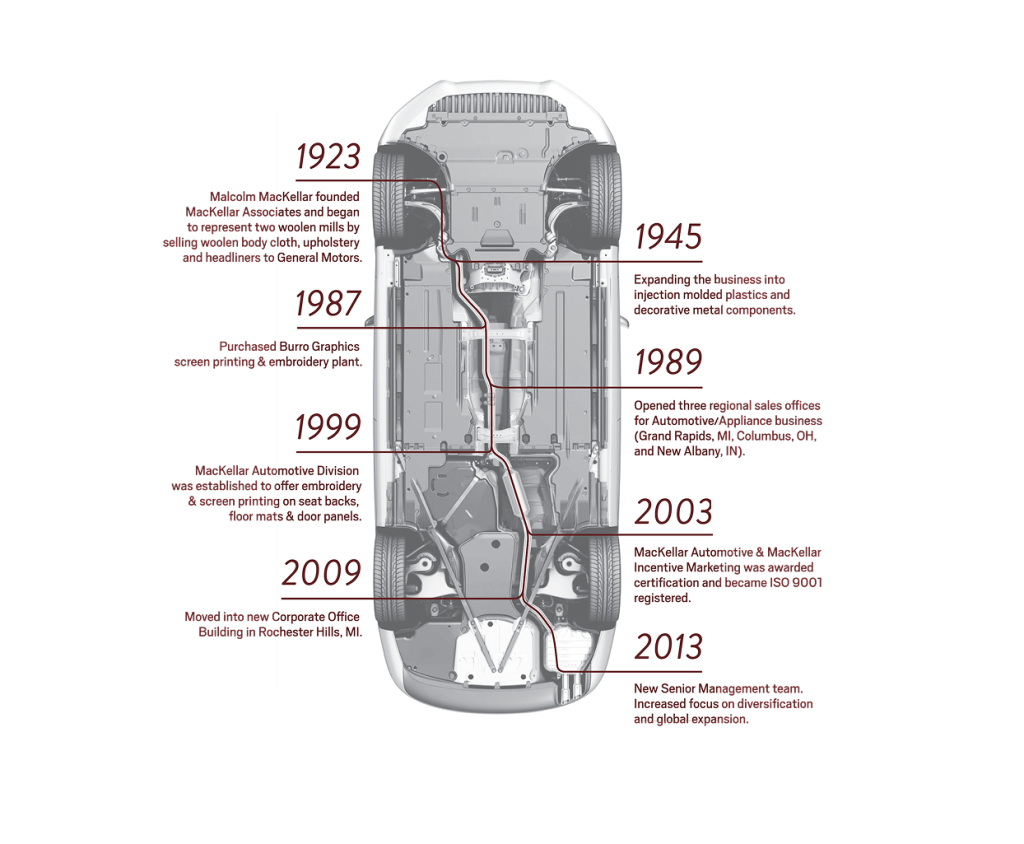 1923

Malcolm MacKellar founded MacKellar Associates and began to represent two woolen mills by selling woolen body cloth, upholstery and headliners to General Motors.

1945

Expanding the business into injection molded plastics and decorative metal components.

1987

Purchased Burro Graphics screen printing & embroidery plant.

1989

Opened three regional sales offices for Automotive/Appliance business (Grand Rapids, MI, Columbus, OH, and New Albany, IN).

1999

MacKellar Automotive Division was established to offer embroidery & screen printing on seat backs, floor mats & door panels.

2003

MacKellar Automotive & MacKellar Incentive Marketing was awarded certification and became ISO 9001 registered.

2009

Moved into new Corporate Office Building in Rochester Hills, MI.

2013

New Senior Management team. Increased focus on diversification and global expansion.